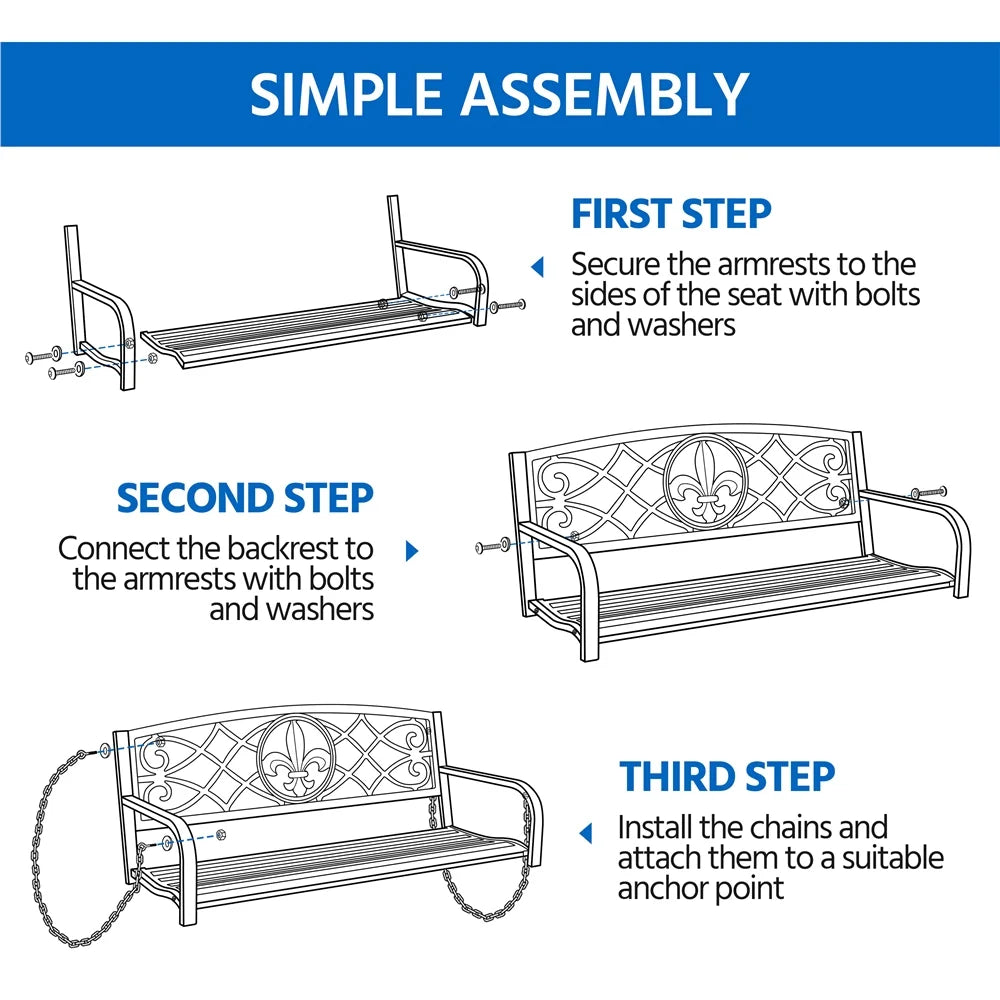 SIMPLE ASSEMBLY

FIRST STEP

Secure the armrests to the sides of the seat with bolts and washers

SECOND STEP

Connect the backrest to the armrests with bolts and washers

THIRD STEP

Install the chains and attach them to a suitable anchor point